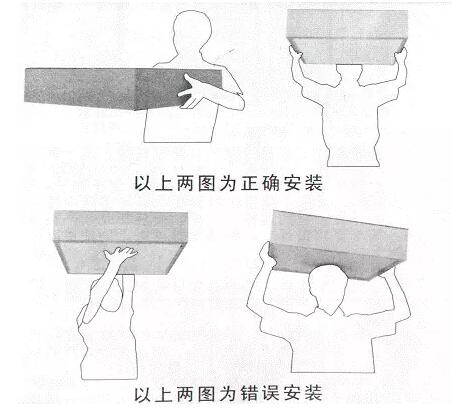 以上两图为正确安装

以上两图为错误安装